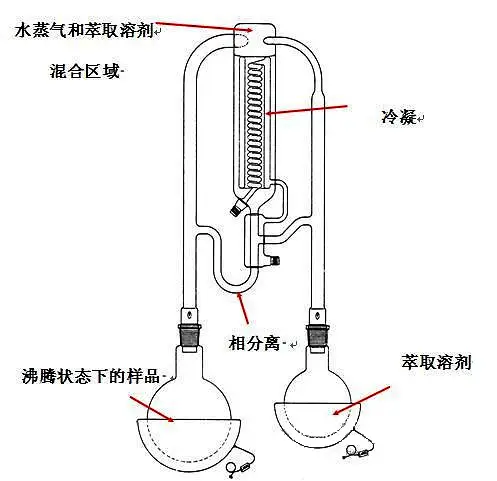 水蒸气和萃取溶剂

混合区域

冷凝

相分离

沸腾状态下的样品

萃取溶剂